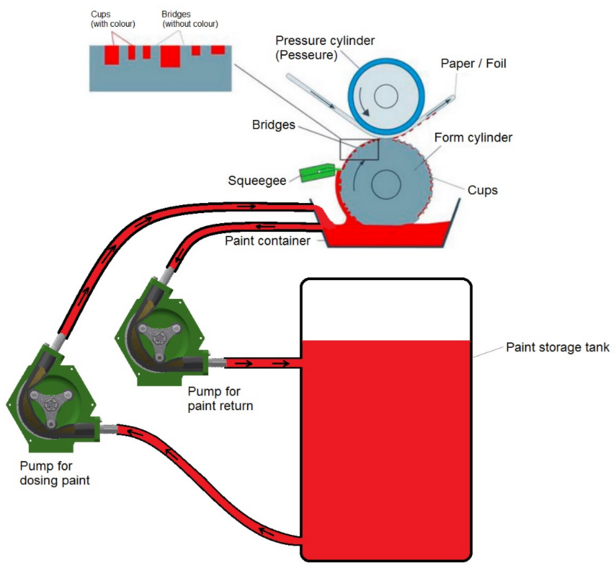 Cups
(with colour)

Bridges
(without colour)

Pressure cylinder
(Pesseure)

Paper / Foil

Bridges

Form cylinder

Squeegee

Cups

Paint container

Paint storage tank

Pump for
paint return

Pump for
dosing paint